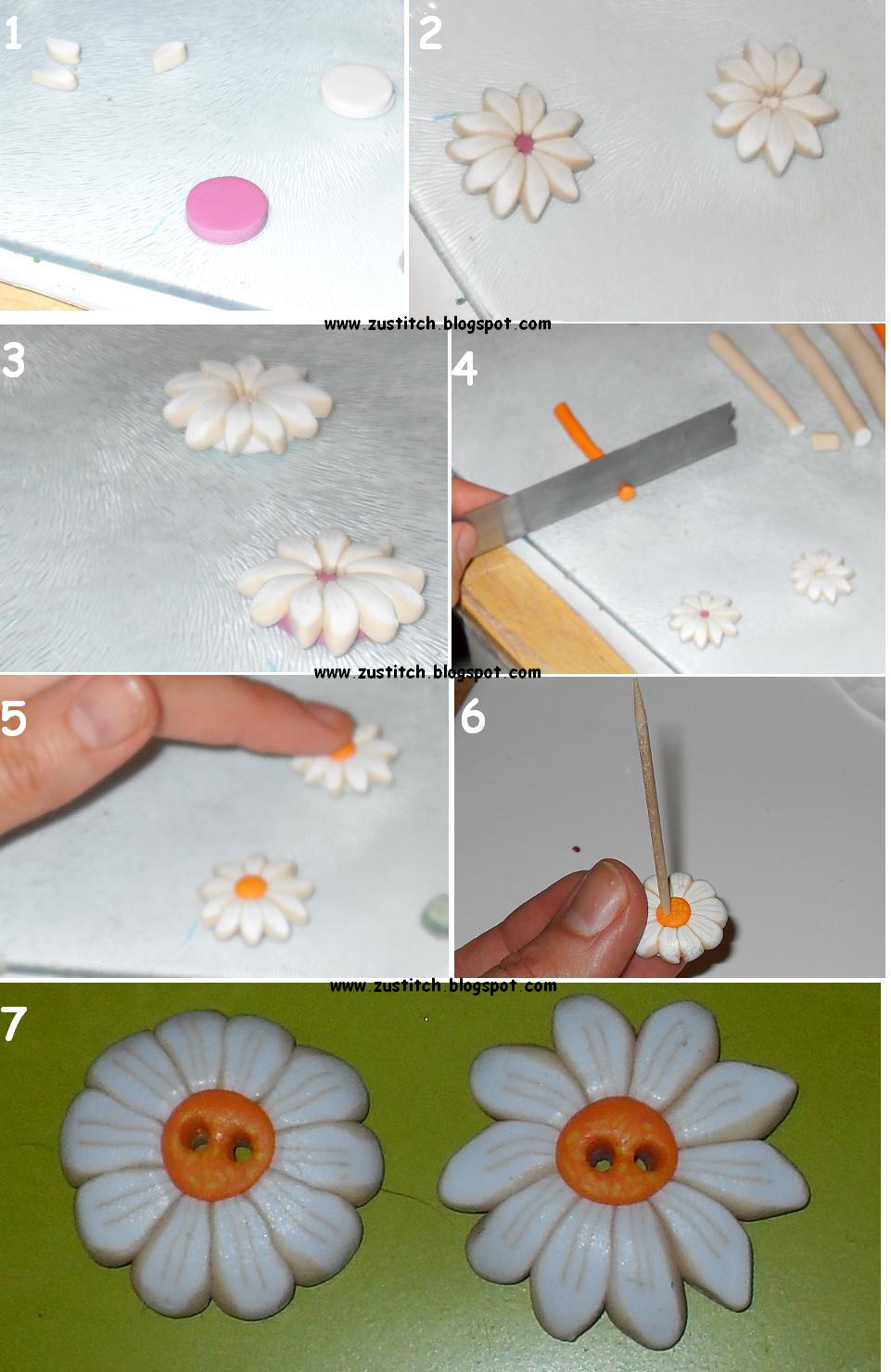 1

2

www.zustitch.blogspot.com

3

4

www.zustitch.blogspot.com

5

6

www.zustitch.blogspot.com

7