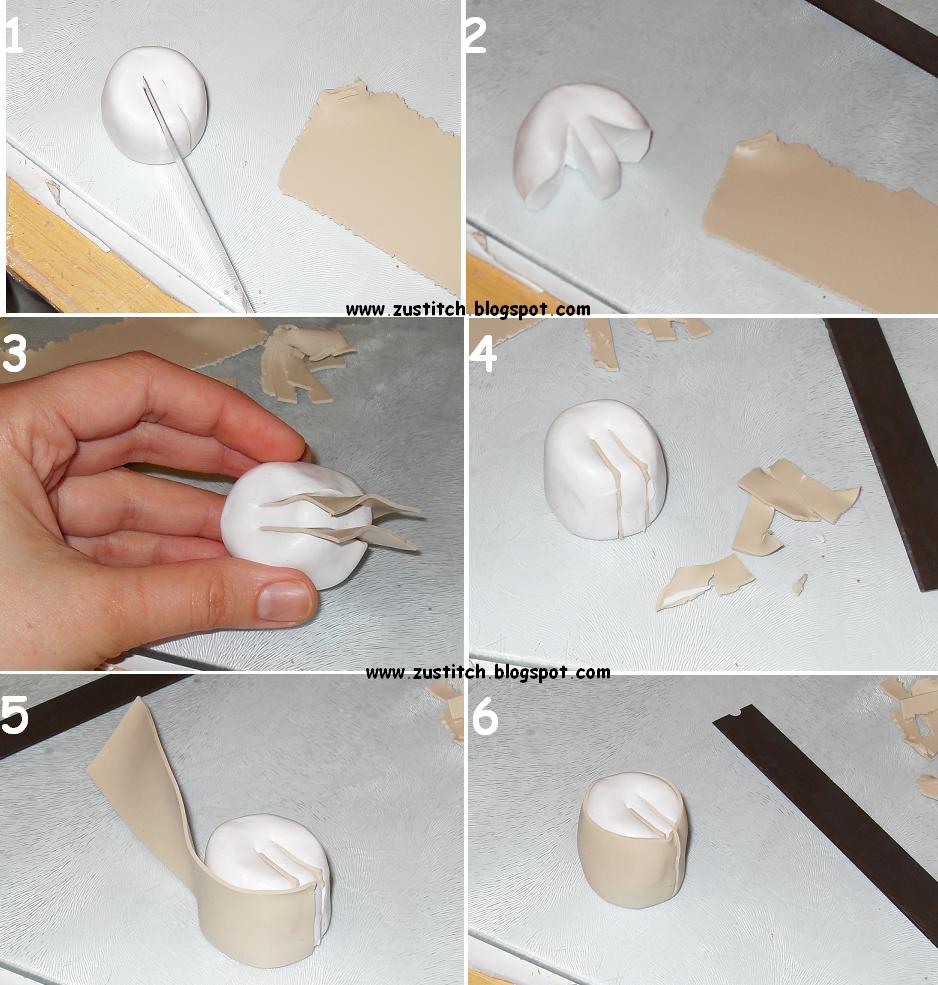 1

2

www.zustitch.blogspot.com

3

4

www.zustitch.blogspot.com

5

6