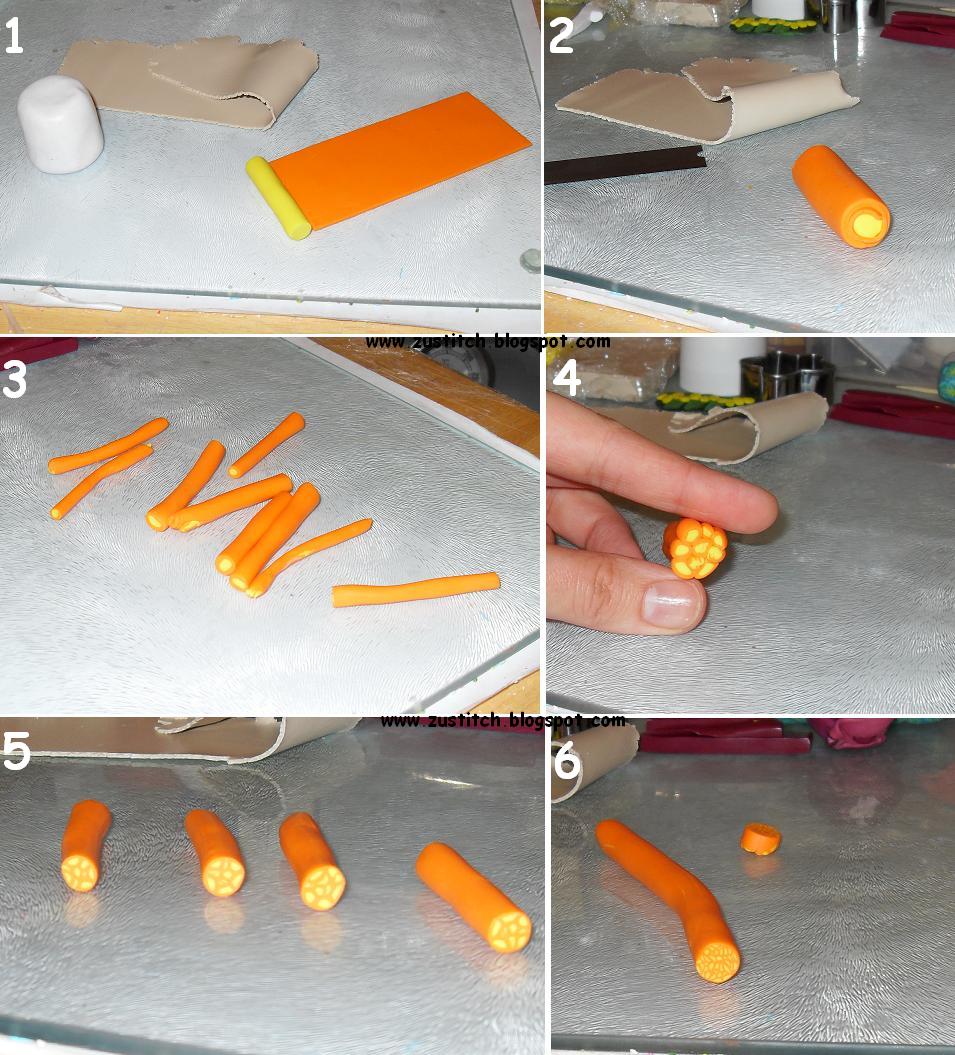 1

2

www.zustitch.blogspot.com

3

4

www.zustitch.blogspot.com

5

6